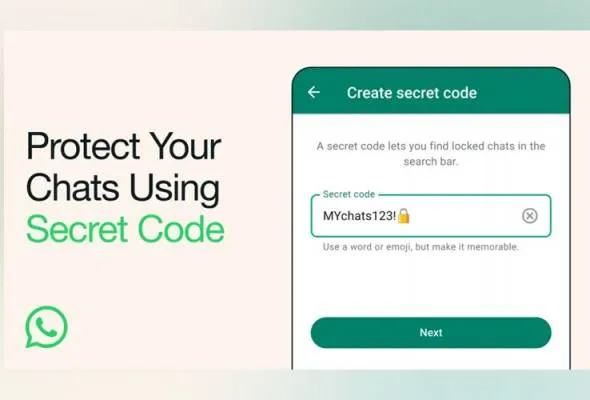 Protect Your Chats Using Secret Code

←

Create secret code

A secret code lets you find locked chats in the search bar.

Secret code

MYchats123!🔒

Use a word or emoji, but make it memorable.

Next